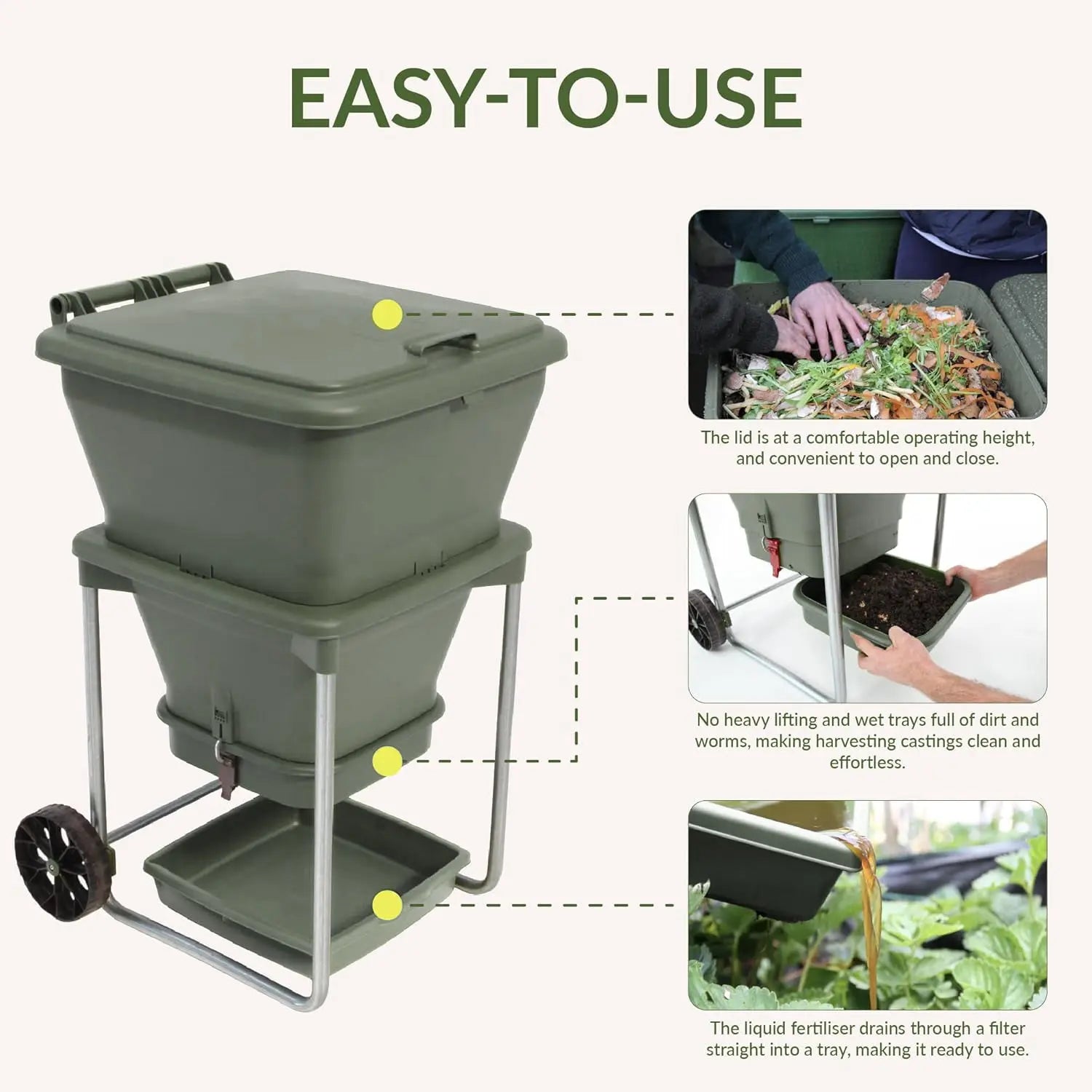 EASY-TO-USE

The lid is at a comfortable operating height, and convenient to open and close.

No heavy lifting and wet trays full of dirt and worms, making harvesting castings clean and effortless.

The liquid fertiliser drains through a filter straight into a tray, making it ready to use.