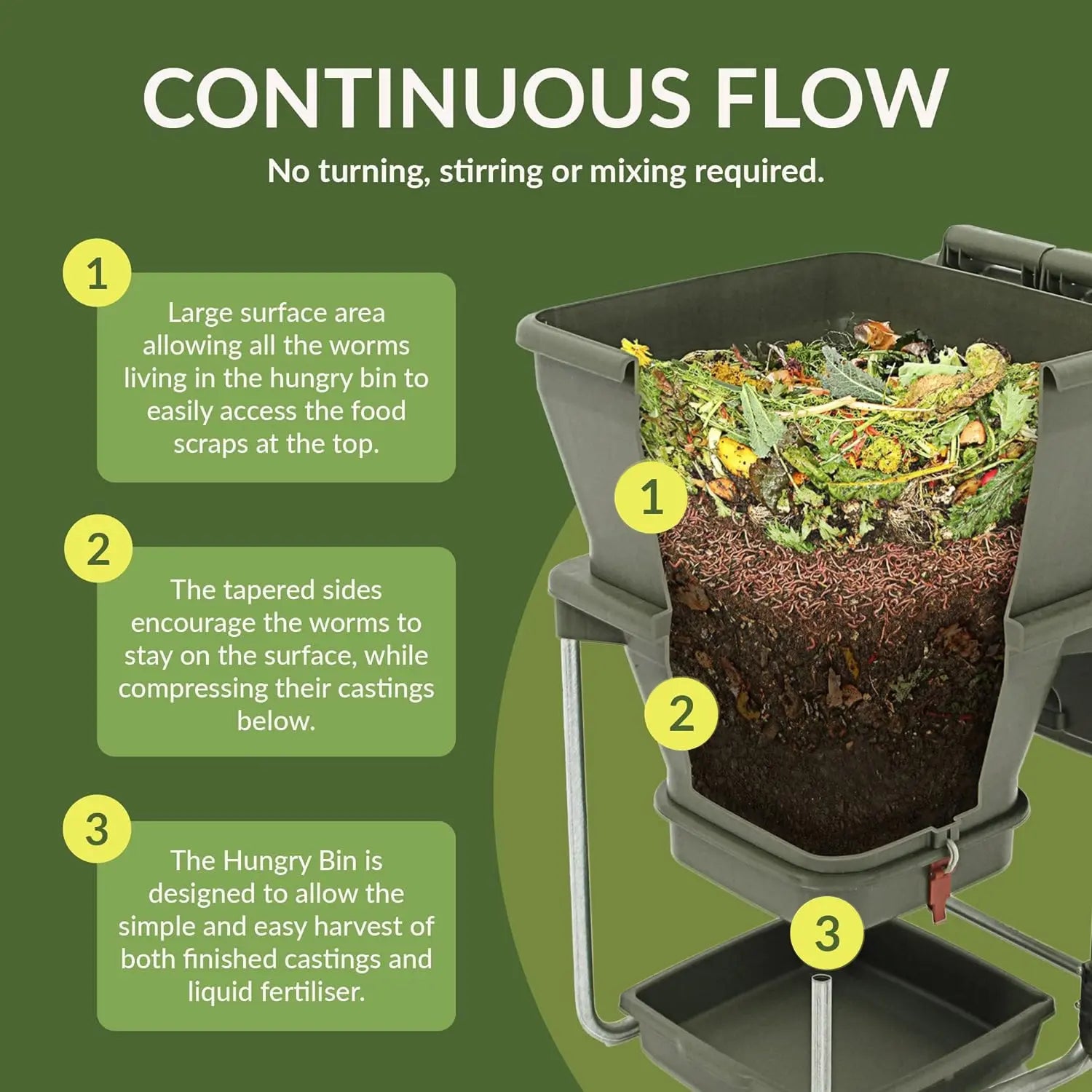 CONTINUOUS FLOW

No turning, stirring or mixing required.

1

Large surface area allowing all the worms living in the hungry bin to easily access the food scraps at the top.

2

The tapered sides encourage the worms to stay on the surface, while compressing their castings below.

3

The Hungry Bin is designed to allow the simple and easy harvest of both finished castings and liquid fertiliser.

1

2

3